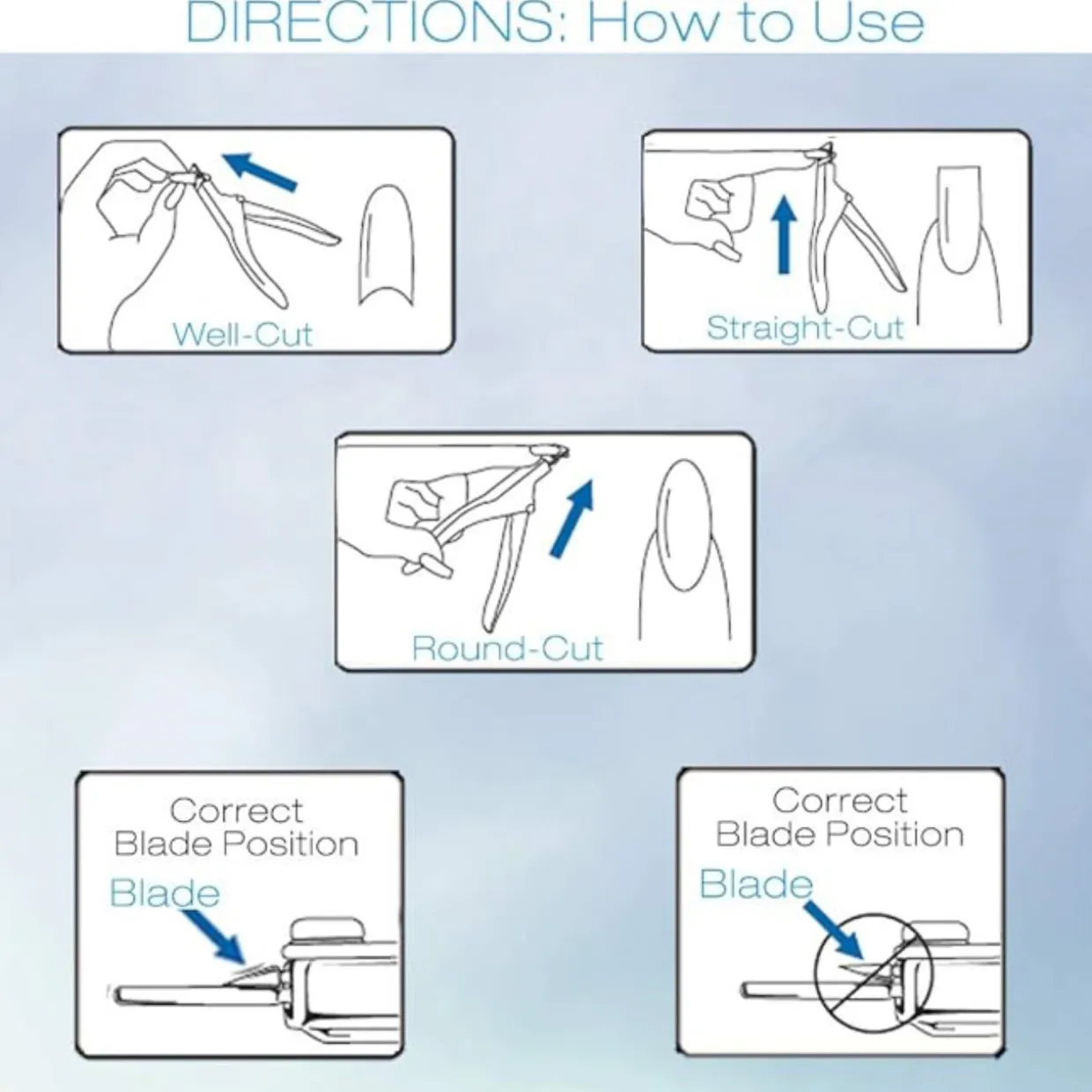 DIRECTIONS: How to Use

Well-Cut

Straight-Cut

Round-Cut

Correct Blade Position

Blade

Correct Blade Position

Blade